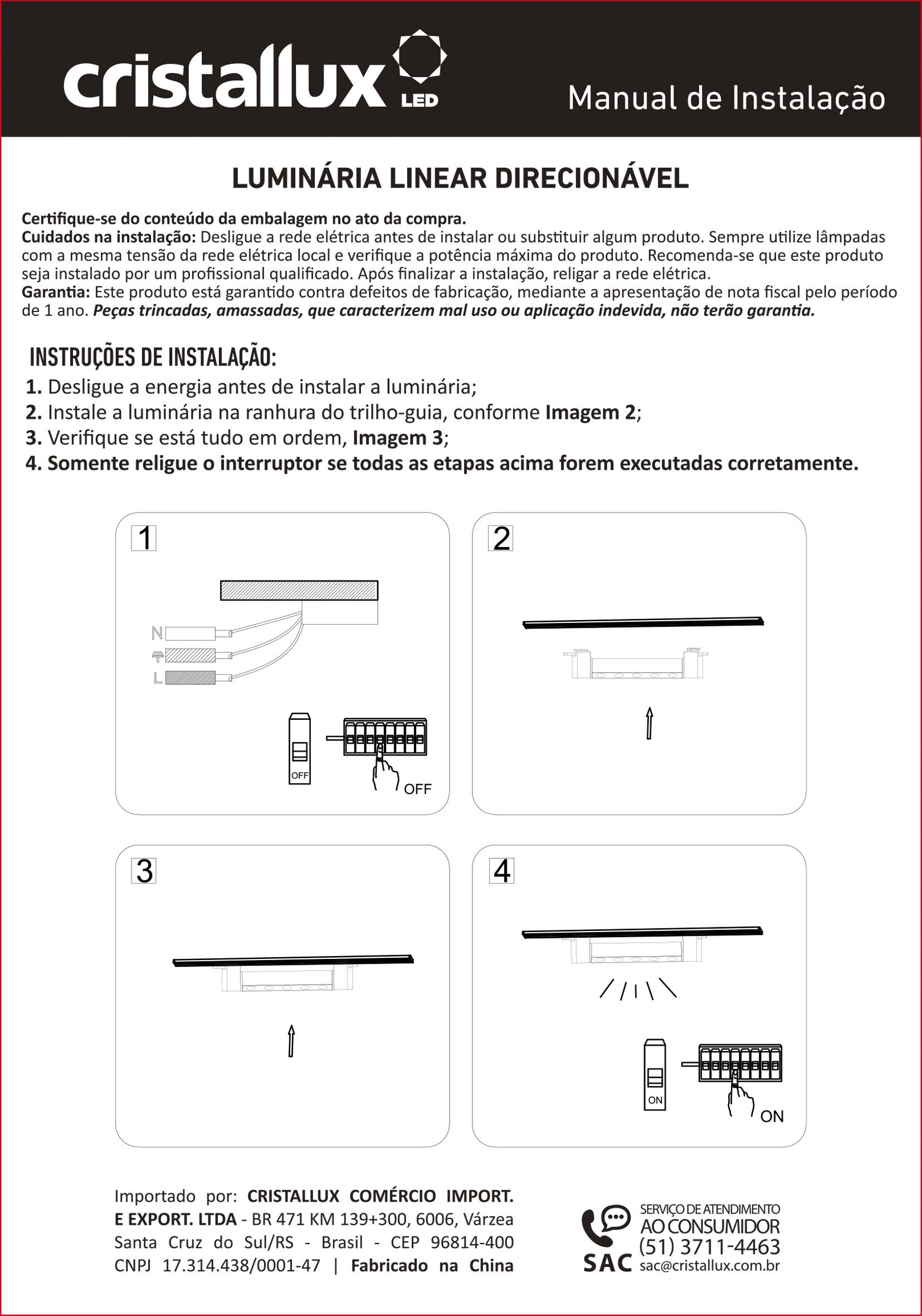 cristallux LED

Manual de Instalação

LUMINÁRIA LINEAR DIRECIONÁVEL

Certifique-se do conteúdo da embalagem no ato da compra.
Cuidados na instalação: Desligue a rede elétrica antes de instalar ou substituir algum produto. Sempre utilize lâmpadas com a mesma tensão da rede elétrica local e verifique a potência máxima do produto. Recomenda-se que este produto seja instalado por um profissional qualificado. Após finalizar a instalação, religar a rede elétrica.
Garantia: Este produto está garantido contra defeitos de fabricação, mediante a apresentação de nota fiscal pelo período de 1 ano. Peças trincadas, amassadas, que caracterizem mal uso ou aplicação indevida, não terão garantia.

INSTRUÇÕES DE INSTALAÇÃO:
1. Desligue a energia antes de instalar a luminária;
2. Instale a luminária na ranhura do trilho-guia, conforme Imagem 2;
3. Verifique se está tudo em ordem, Imagem 3;
4. Somente religue o interruptor se todas as etapas acima forem executadas corretamente.

1
N
L
OFF
OFF

2

3

4
ON
ON

Importado por: CRISTALLUX COMÉRCIO IMPORT. E EXPORT. LTDA - BR 471 KM 139+300, 6006, Várzea Santa Cruz do Sul/RS - Brasil - CEP 96814-400 CNPJ 17.314.438/0001-47 | Fabricado na China

SERVIÇO DE ATENDIMENTO AO CONSUMIDOR
(51) 3711-4463
SAC sac@cristallux.com.br