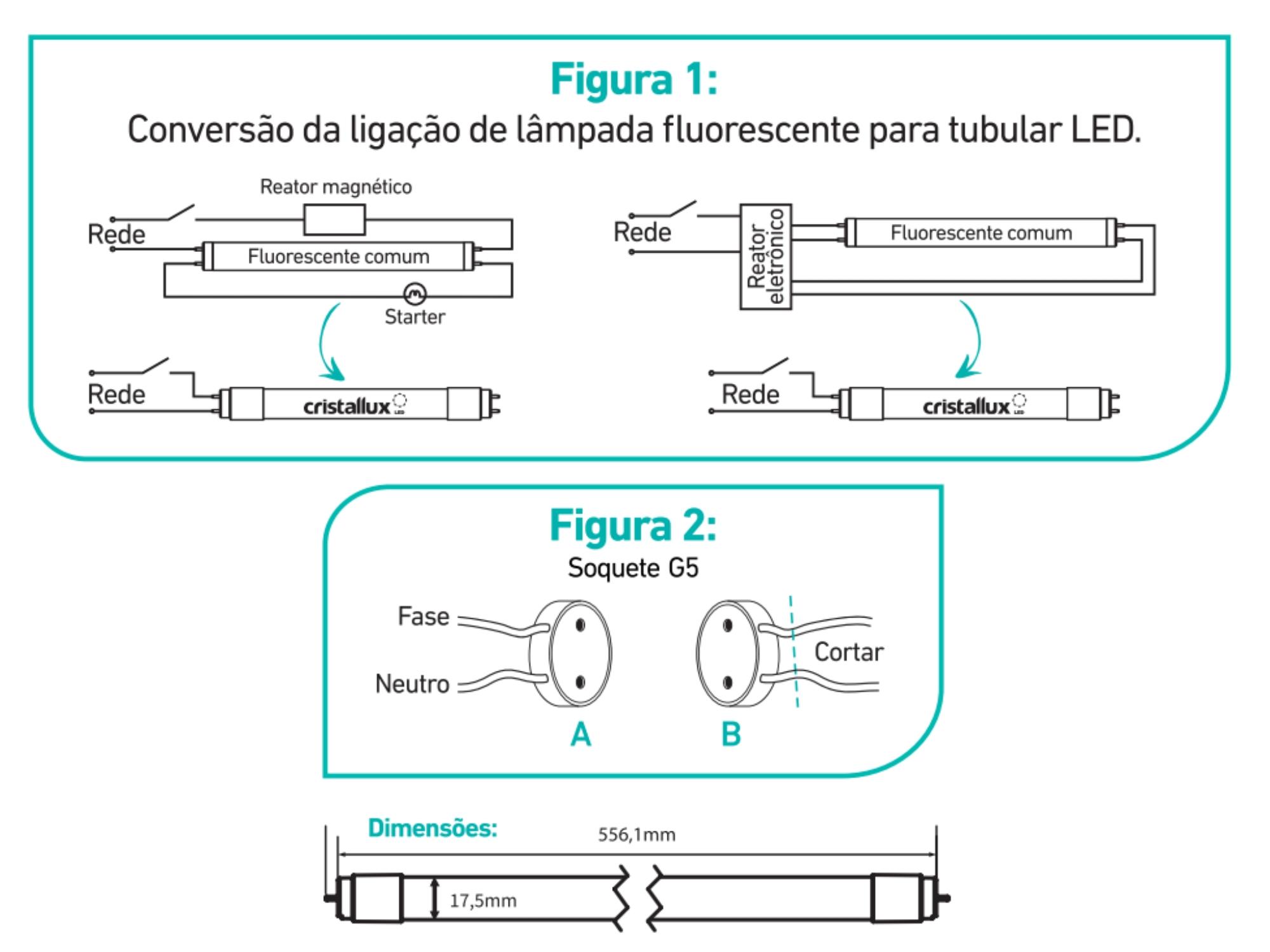 Figura 1:
Conversão da ligação de lâmpada fluorescente para tubular LED.

Reator magnético

Rede

Fluorescente comum

Starter

Rede

cristallux LED

Rede

Reator eletrônico

Fluorescente comum

Rede

cristallux LED

Figura 2:
Soquete G5

Fase

Neutro

A

B

Cortar

Dimensões:

556,1mm

17,5mm